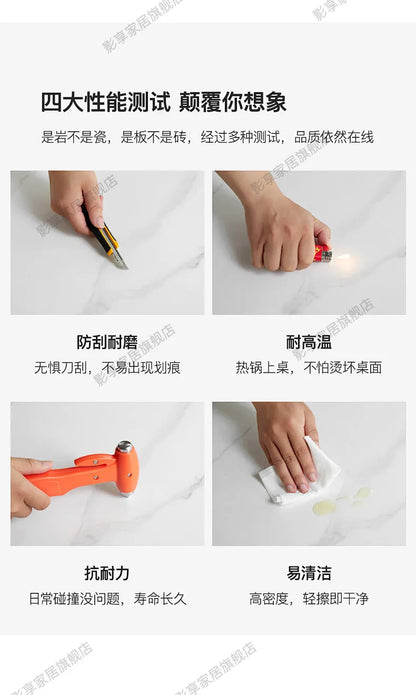 四大性能测试 颠覆你想象

是岩不是瓷，是板不是砖，经过多种测试，品质依然在线

防刮耐磨

无惧刀刮，不易出现划痕

耐高温

热锅上桌，不怕烫坏桌面

抗耐力

日常碰撞没问题，寿命长久

易清洁

高密度，轻擦即干净

影享家居旗舰店