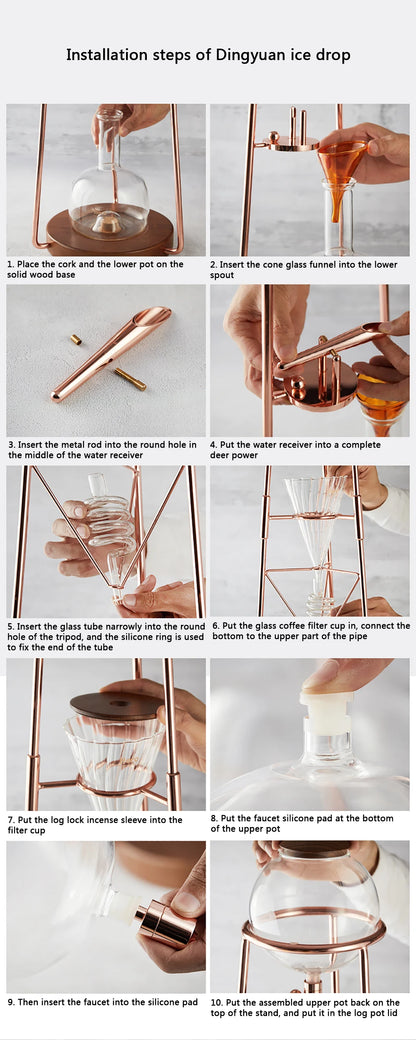 Installation steps of Dingyuan ice drop

1. Place the cork and the lower pot on the solid wood base

2. Insert the cone glass funnel into the lower spout

3. Insert the metal rod into the round hole in the middle of the water receiver

4. Put the water receiver into a complete deer power

5. Insert the glass tube narrowly into the round hole of the tripod, and the silicone ring is used to fix the end of the tube

6. Put the glass coffee filter cup in, connect the bottom to the upper part of the pipe

7. Put the log lock incense sleeve into the filter cup

8. Put the faucet silicone pad at the bottom of the upper pot

9. Then insert the faucet into the silicone pad

10. Put the assembled upper pot back on the top of the stand, and put it in the log pot lid